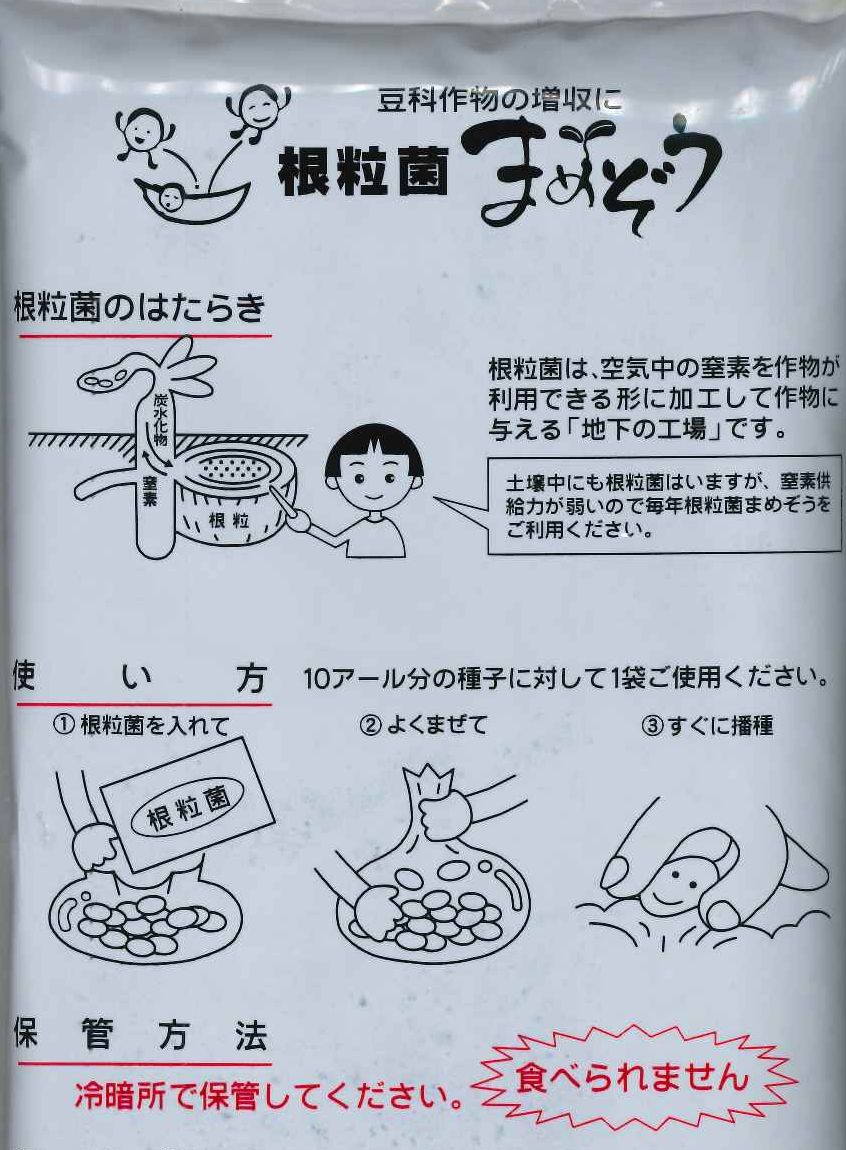 豆科作物の増収に
根粒菌 まめぞう

根粒菌のはたらき

炭水化物
窒素
根粒

根粒菌は、空気中の窒素を作物が利用できる形に加工して作物に与える「地下の工場」です。

土壌中にも根粒菌はいますが、窒素供給力が弱いので毎年根粒菌まめぞうをご利用ください。

使い方　10アール分の種子に対して1袋ご使用ください。

① 根粒菌を入れて
根粒菌
② よくまぜて
③ すぐに播種

保管方法
冷暗所で保管してください。
食べられません